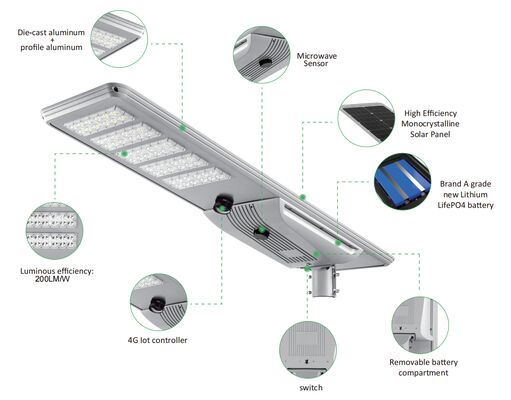 Die-cast aluminum
+
profile aluminum

Microwave Sensor

High Efficiency Monocrystalline Solar Panel

Brand A grade new Lithium LifePO4 battery

Luminous efficiency: 200LM/W

4G Iot controller

switch

Removable battery compartment