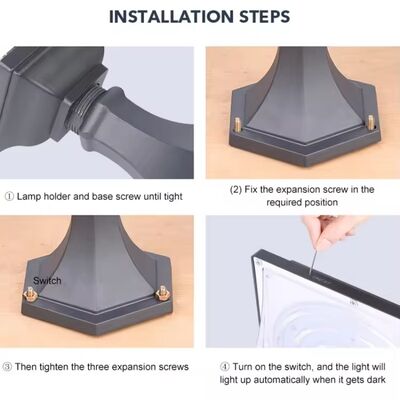 INSTALLATION STEPS

① Lamp holder and base screw until tight

(2) Fix the expansion screw in the required position

Switch

③ Then tighten the three expansion screws

④ Turn on the switch, and the light will light up automatically when it gets dark