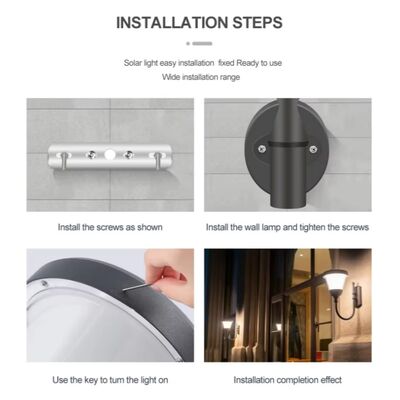 INSTALLATION STEPS

Solar light easy installation fixed Ready to use
Wide installation range

Install the screws as shown

Install the wall lamp and tighten the screws

Use the key to turn the light on

Installation completion effect