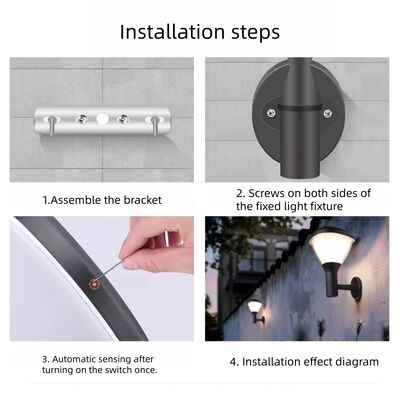 Installation steps

1.Assemble the bracket

2. Screws on both sides of the fixed light fixture

3. Automatic sensing after turning on the switch once.

4. Installation effect diagram