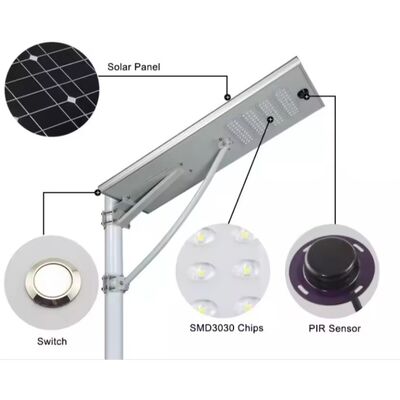 Solar Panel

Switch

SMD3030 Chips

PIR Sensor