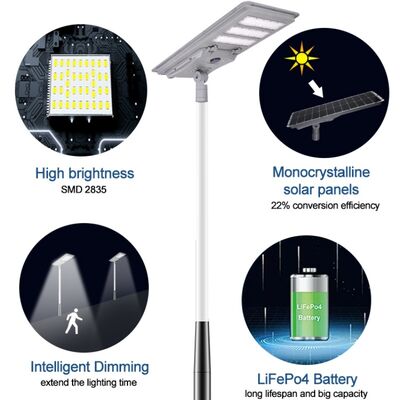 High brightness
SMD 2835

Monocrystalline solar panels
22% conversion efficiency

Intelligent Dimming
extend the lighting time

LiFePo4 Battery

LiFePo4 Battery
long lifespan and big capacity